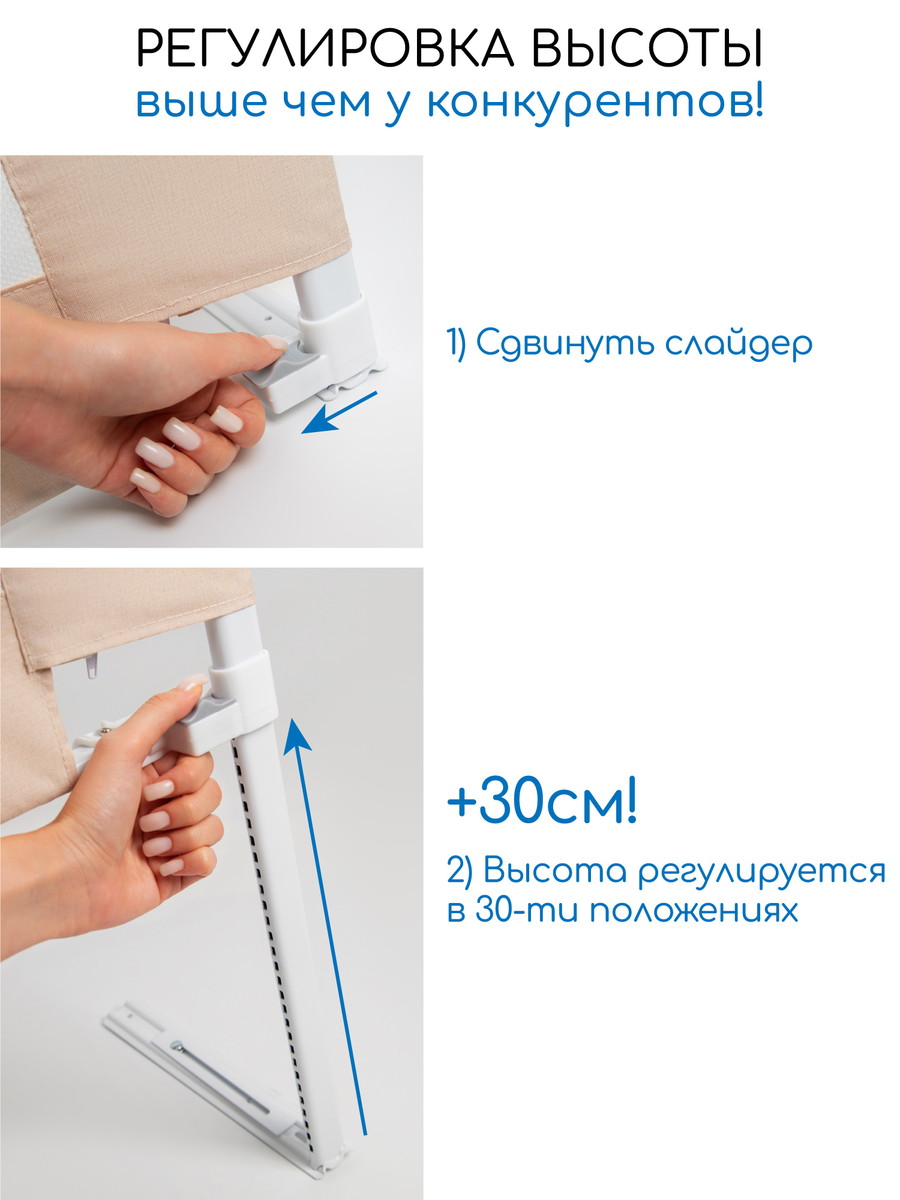 РЕГУЛИРОВКА ВЫСОТЫ
выше чем у конкурентов!

1) Сдвинуть слайдер

+30см!

2) Высота регулируется в 30-ти положениях