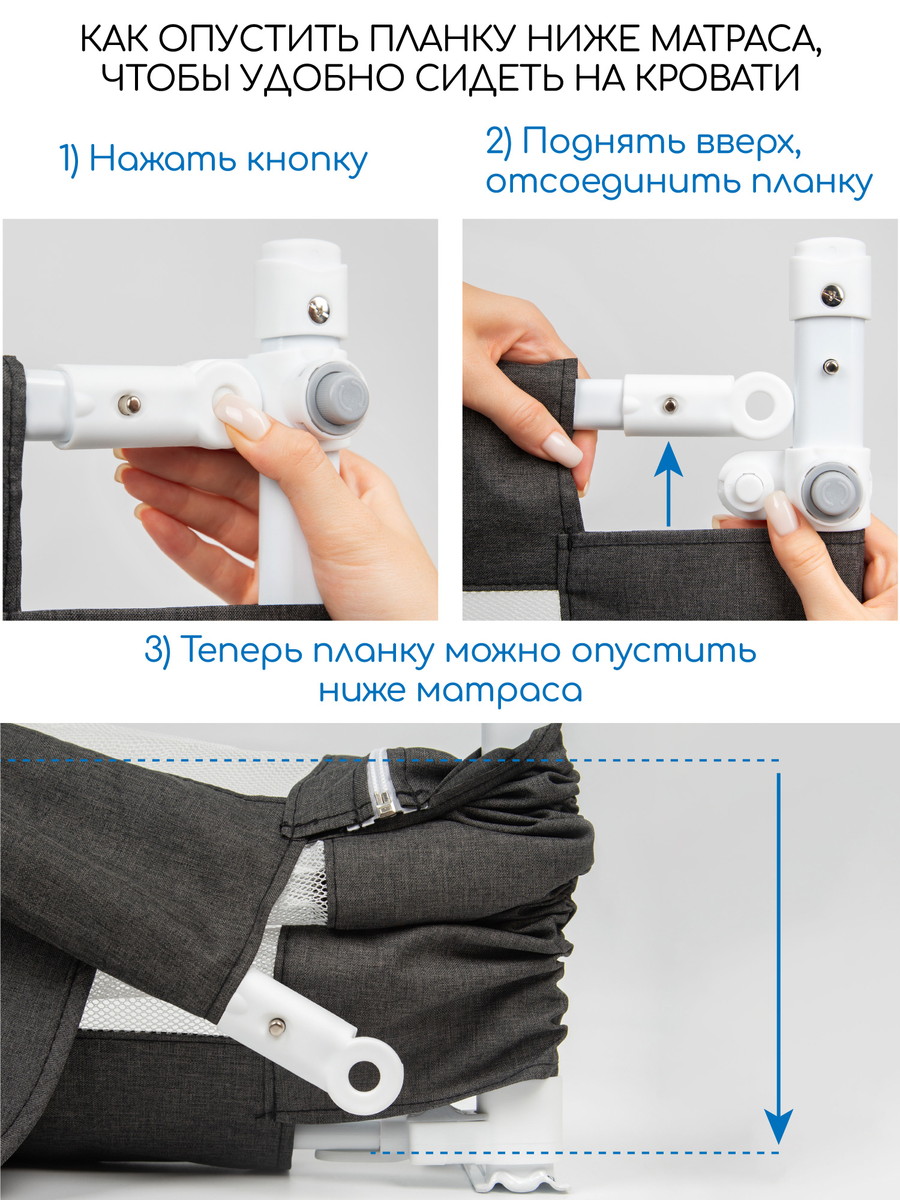 КАК ОПУСТИТЬ ПЛАНКУ НИЖЕ МАТРАСА, ЧТОБЫ УДОБНО СИДЕТЬ НА КРОВАТИ

1) Нажать кнопку

2) Поднять вверх, отсоединить планку

3) Теперь планку можно опустить ниже матраса