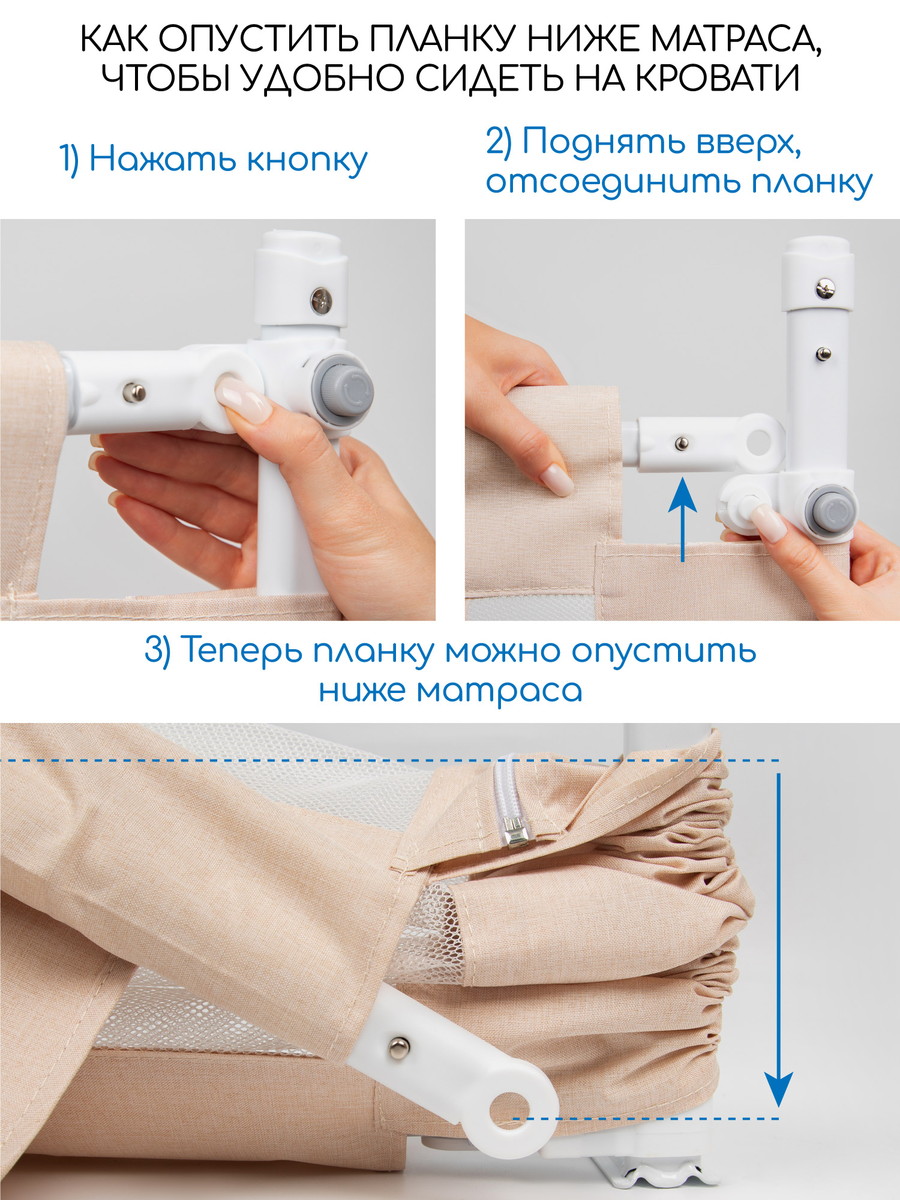 КАК ОПУСТИТЬ ПЛАНКУ НИЖЕ МАТРАСА, ЧТОБЫ УДОБНО СИДЕТЬ НА КРОВАТИ

1) Нажать кнопку

2) Поднять вверх, отсоединить планку

3) Теперь планку можно опустить ниже матраса