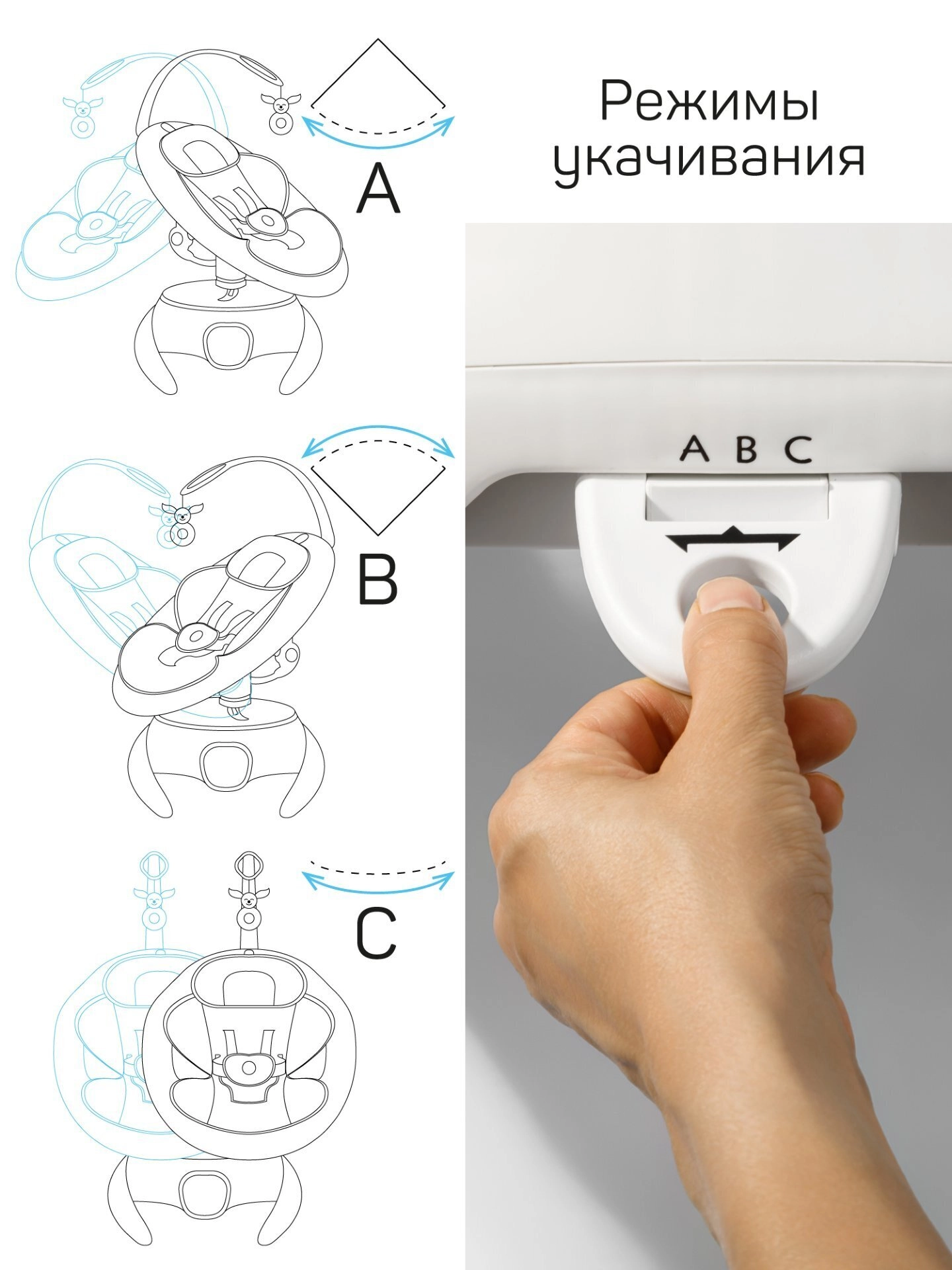 Режимы укачивания

A

B

C

A B C