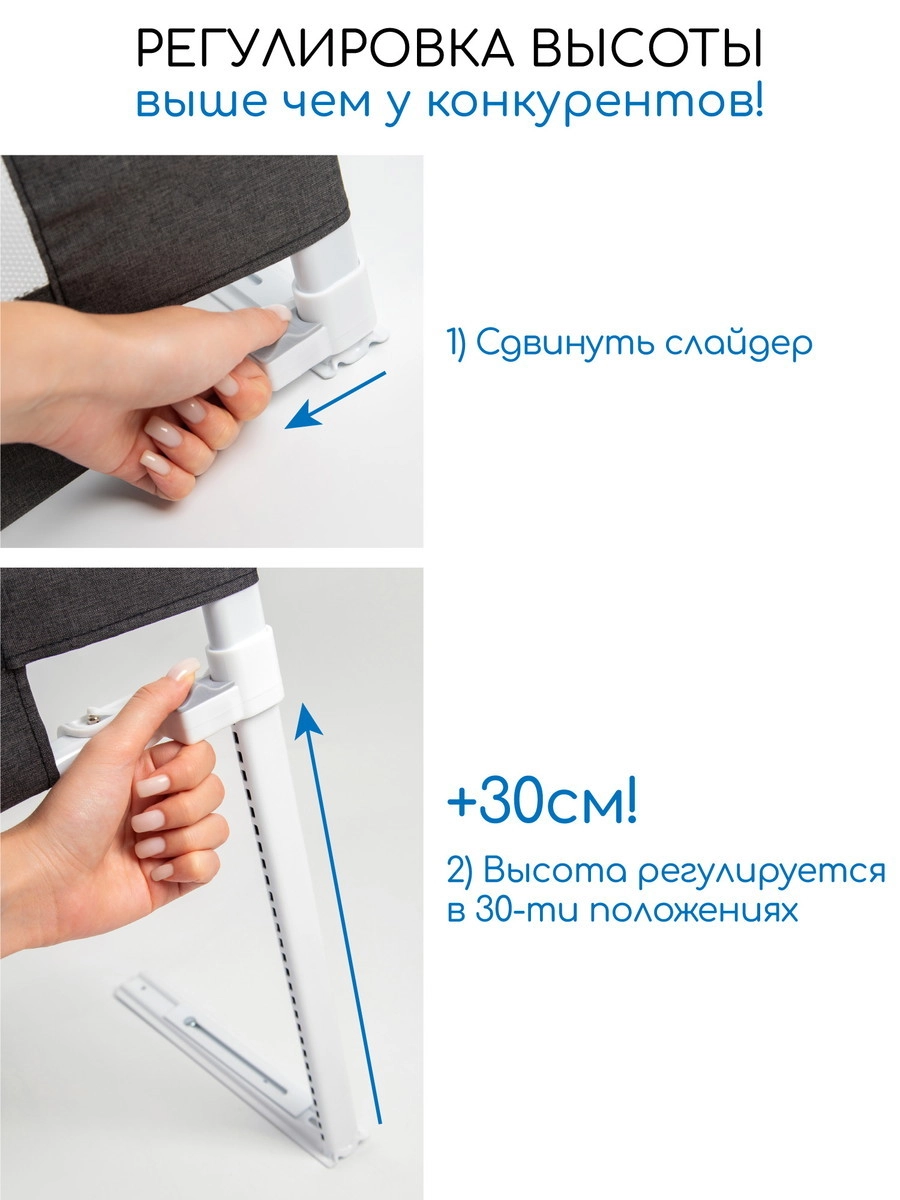 РЕГУЛИРОВКА ВЫСОТЫ
выше чем у конкурентов!

1) Сдвинуть слайдер

+30см!

2) Высота регулируется в 30-ти положениях