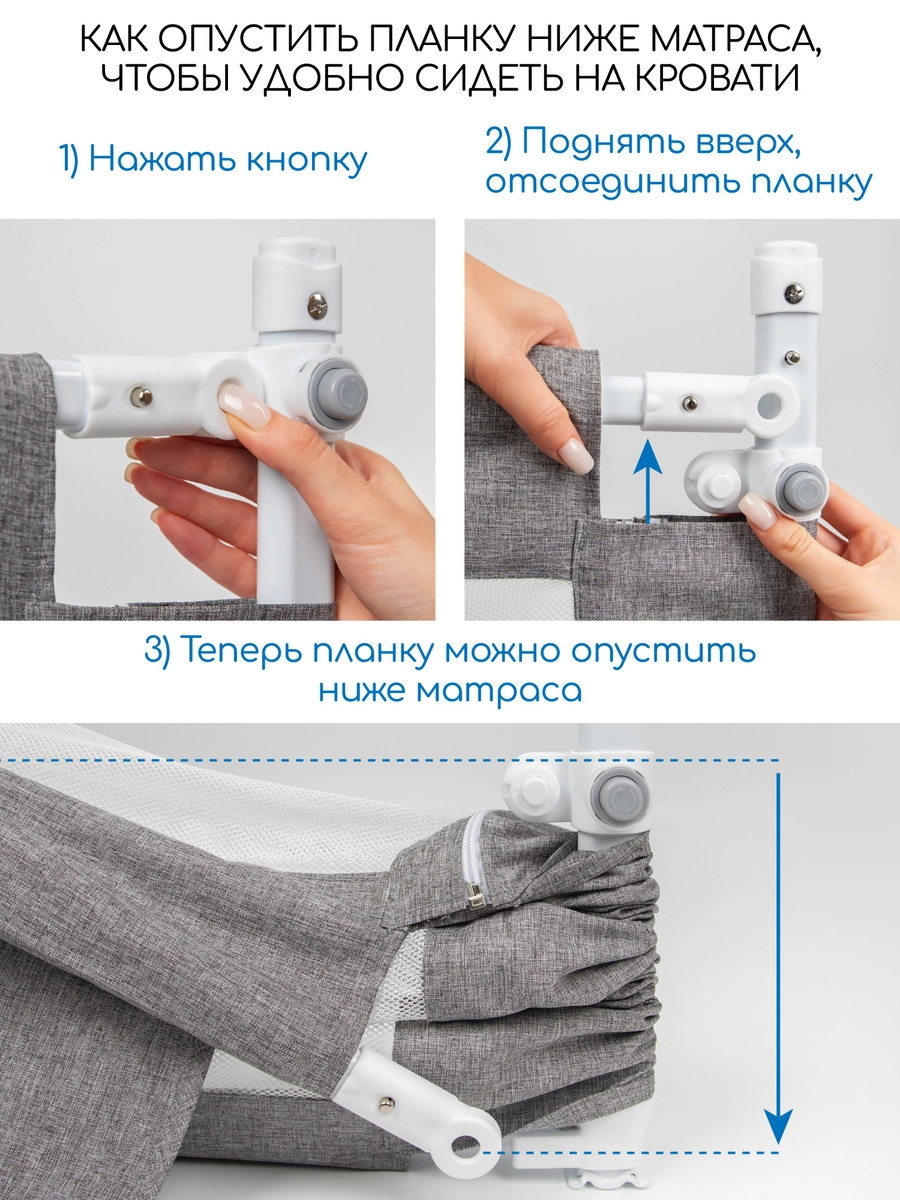 КАК ОПУСТИТЬ ПЛАНКУ НИЖЕ МАТРАСА, ЧТОБЫ УДОБНО СИДЕТЬ НА КРОВАТИ

1) Нажать кнопку

2) Поднять вверх, отсоединить планку

3) Теперь планку можно опустить ниже матраса