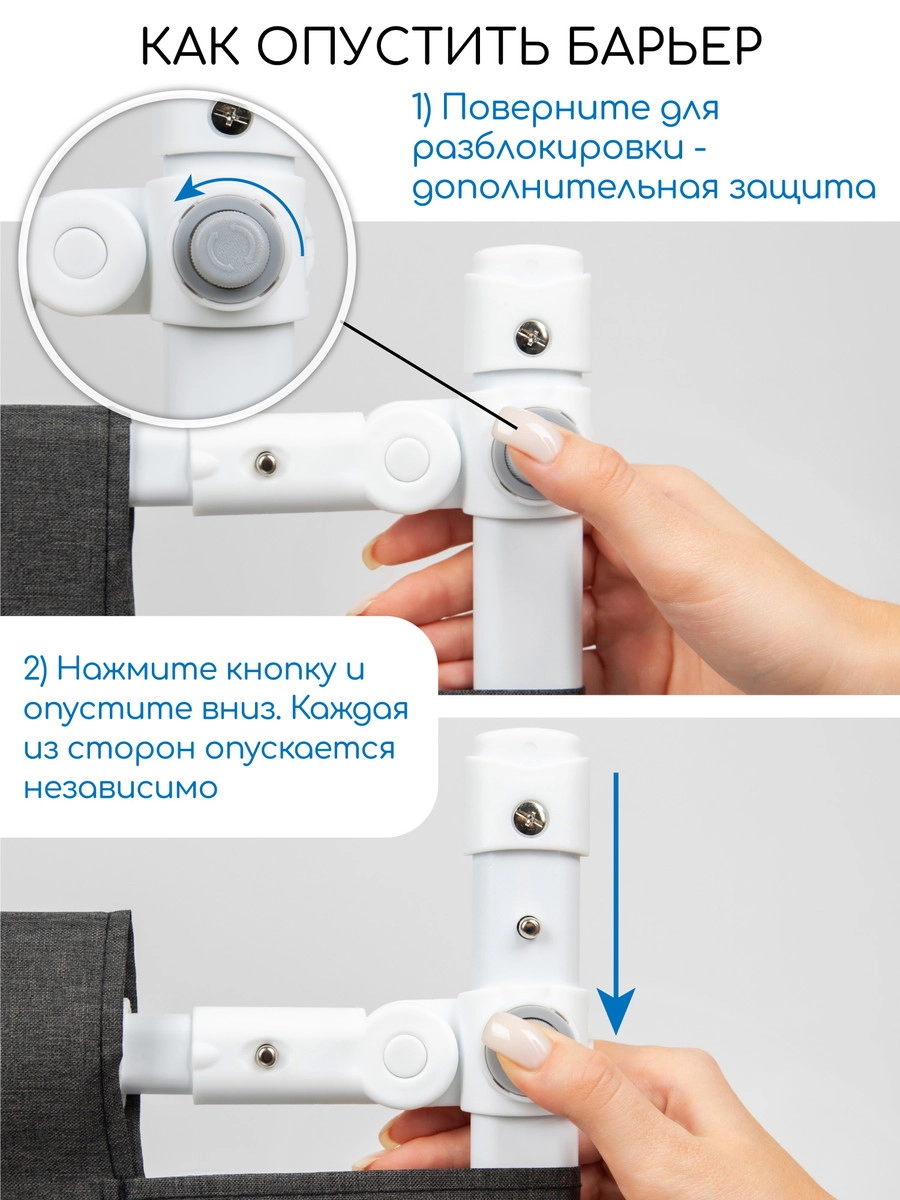 КАК ОПУСТИТЬ БАРЬЕР

1) Поверните для разблокировки - дополнительная защита

2) Нажмите кнопку и опустите вниз. Каждая из сторон опускается независимо