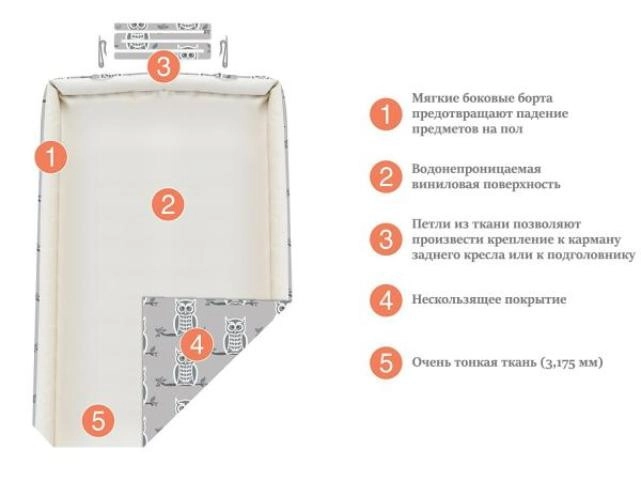 3

1

2

4

5

1 Мягкие боковые борта предотвращают падение предметов на пол

2 Водонепроницаемая виниловая поверхность

3 Петли из ткани позволяют произвести крепление к карману заднего кресла или к подголовнику

4 Нескользящее покрытие

5 Очень тонкая ткань (3,175 мм)