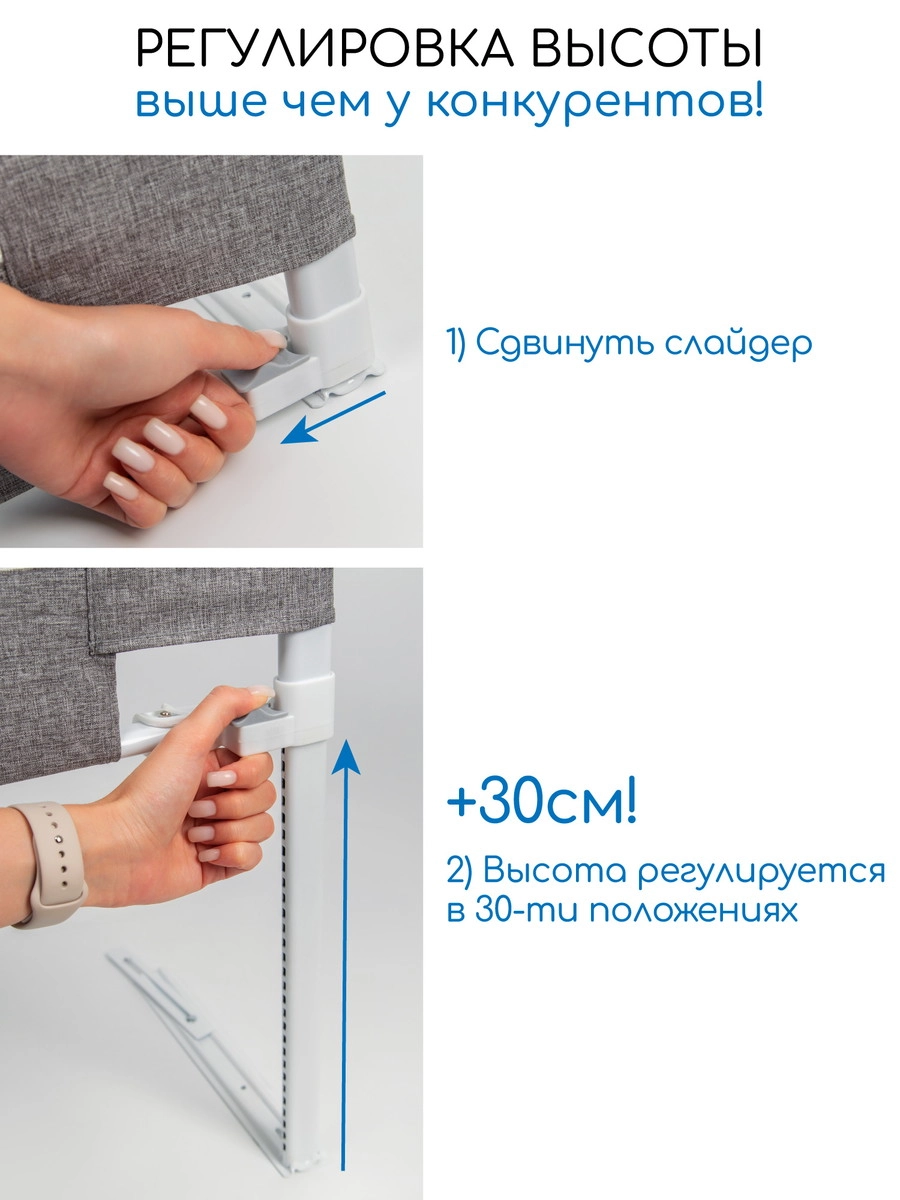 РЕГУЛИРОВКА ВЫСОТЫ
выше чем у конкурентов!

1) Сдвинуть слайдер

+30см!

2) Высота регулируется в 30-ти положениях