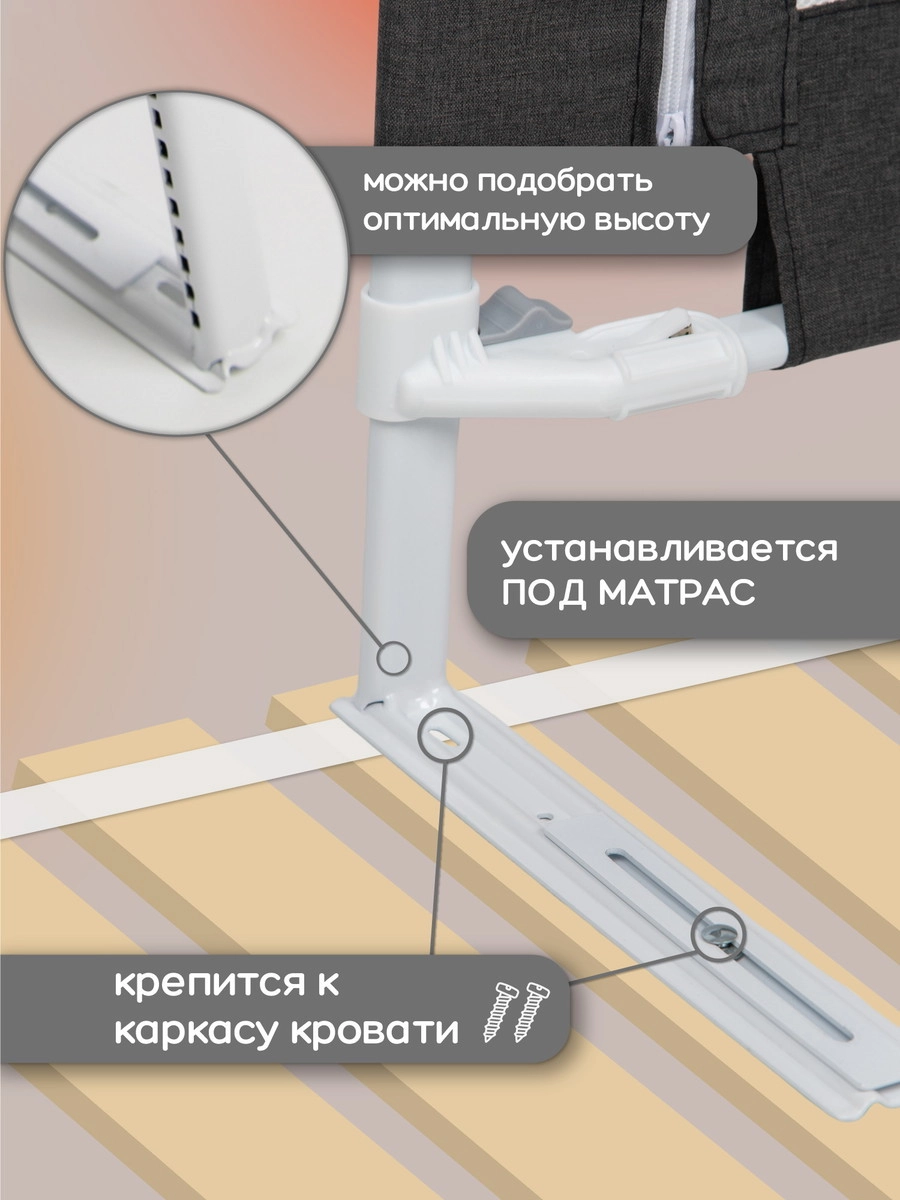 можно подобрать оптимальную высоту

устанавливается ПОД МАТРАС

крепится к каркасу кровати