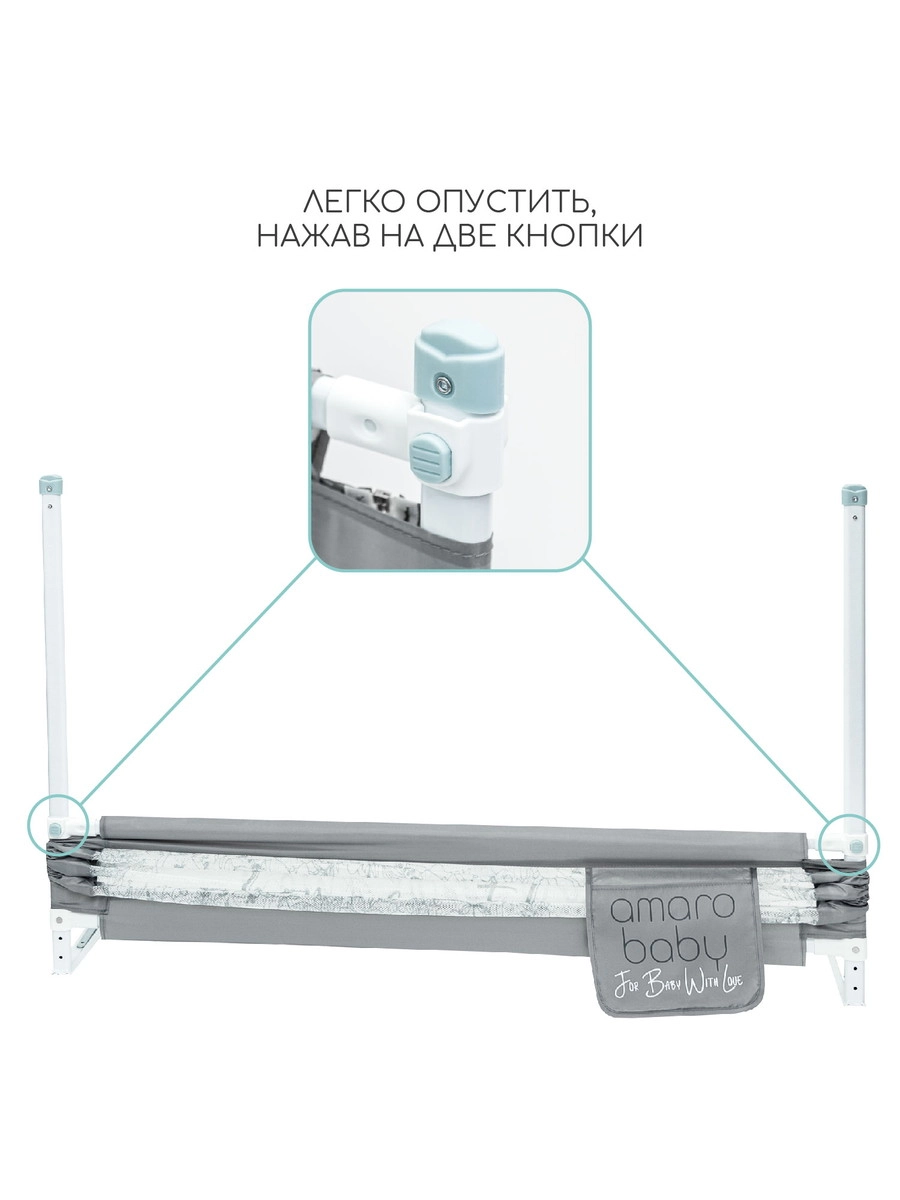 ЛЕГКО ОПУСТИТЬ, НАЖАВ НА ДВЕ КНОПКИ

amaro baby
For Baby With Love