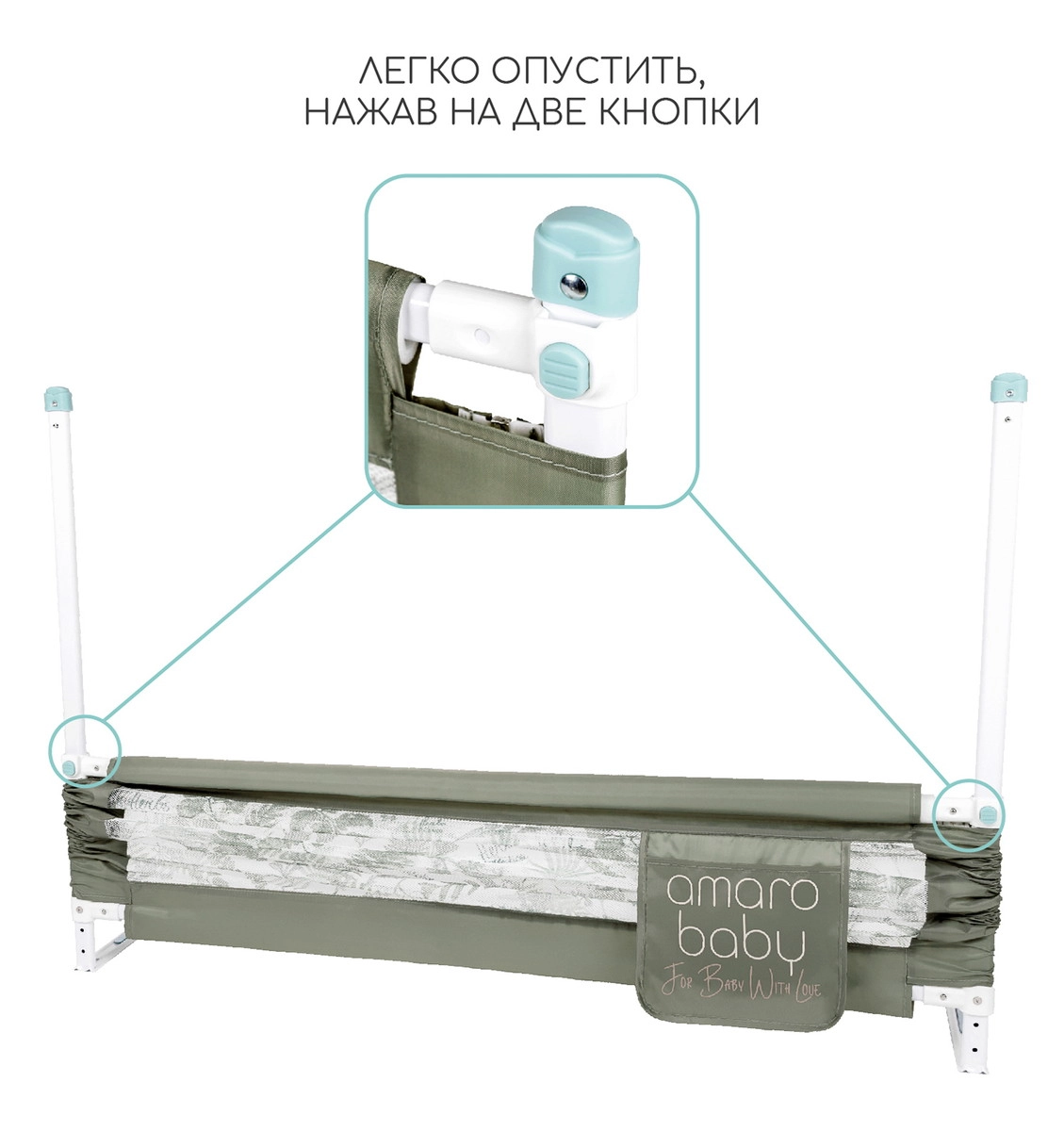 ЛЕГКО ОПУСТИТЬ,
НАЖАВ НА ДВЕ КНОПКИ

amaro
baby
For Baby With Love