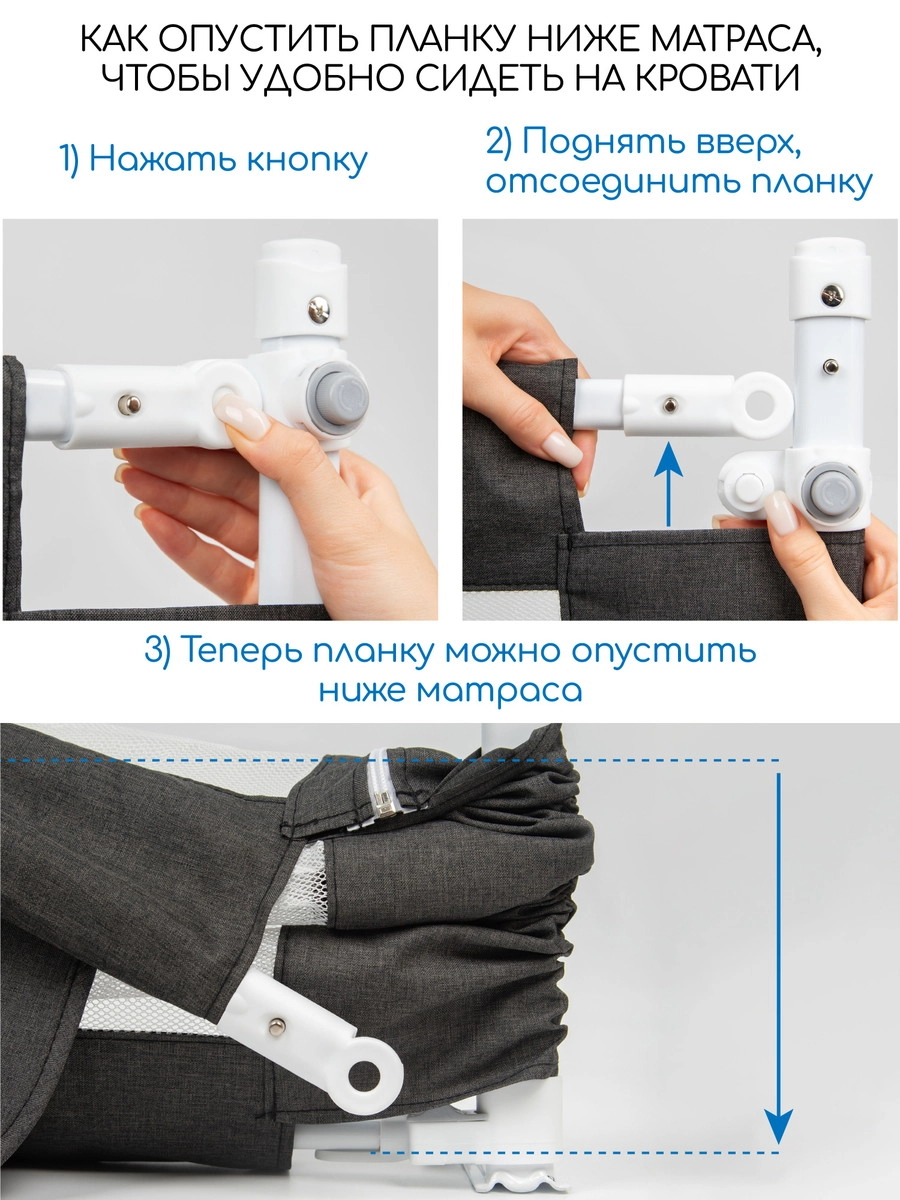 КАК ОПУСТИТЬ ПЛАНКУ НИЖЕ МАТРАСА, ЧТОБЫ УДОБНО СИДЕТЬ НА КРОВАТИ

1) Нажать кнопку

2) Поднять вверх, отсоединить планку

3) Теперь планку можно опустить ниже матраса