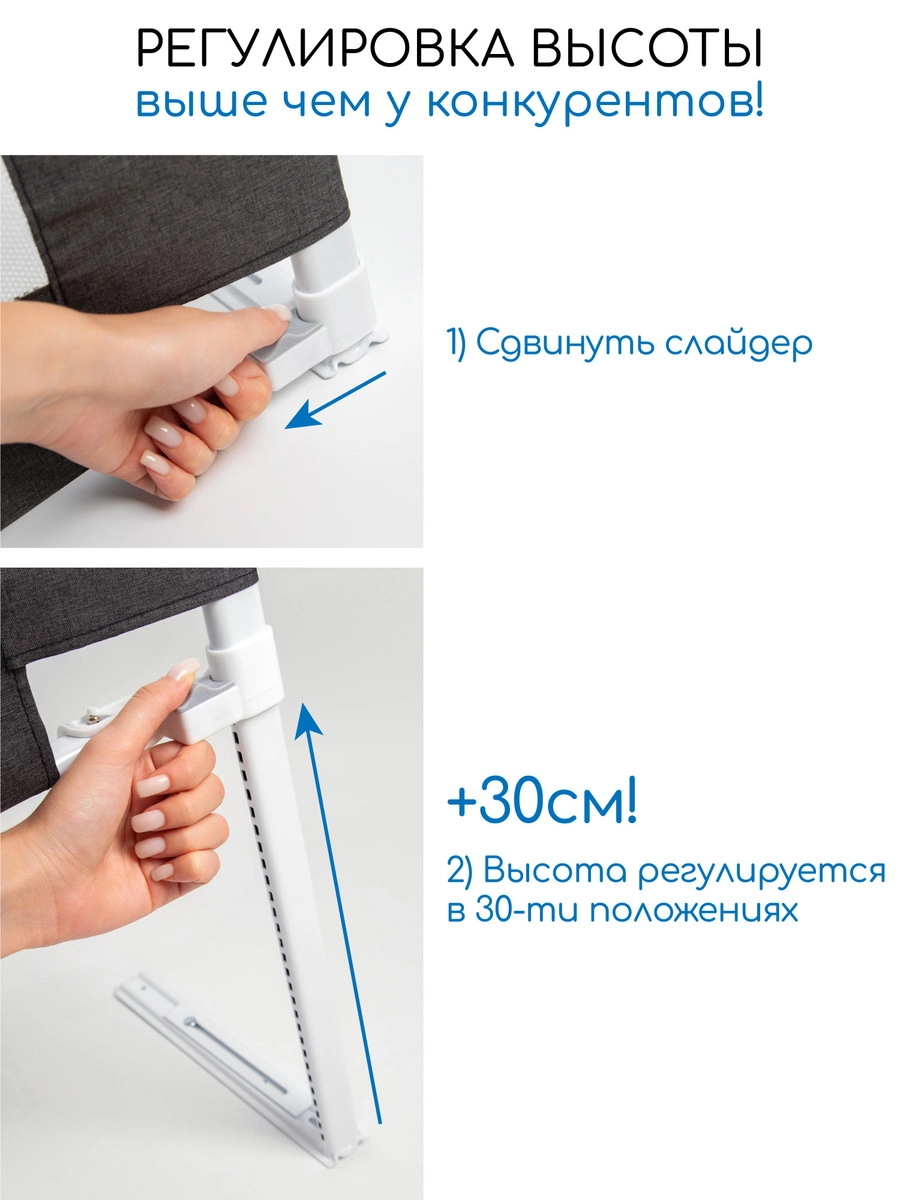 РЕГУЛИРОВКА ВЫСОТЫ
выше чем у конкурентов!

1) Сдвинуть слайдер

+30см!

2) Высота регулируется в 30-ти положениях